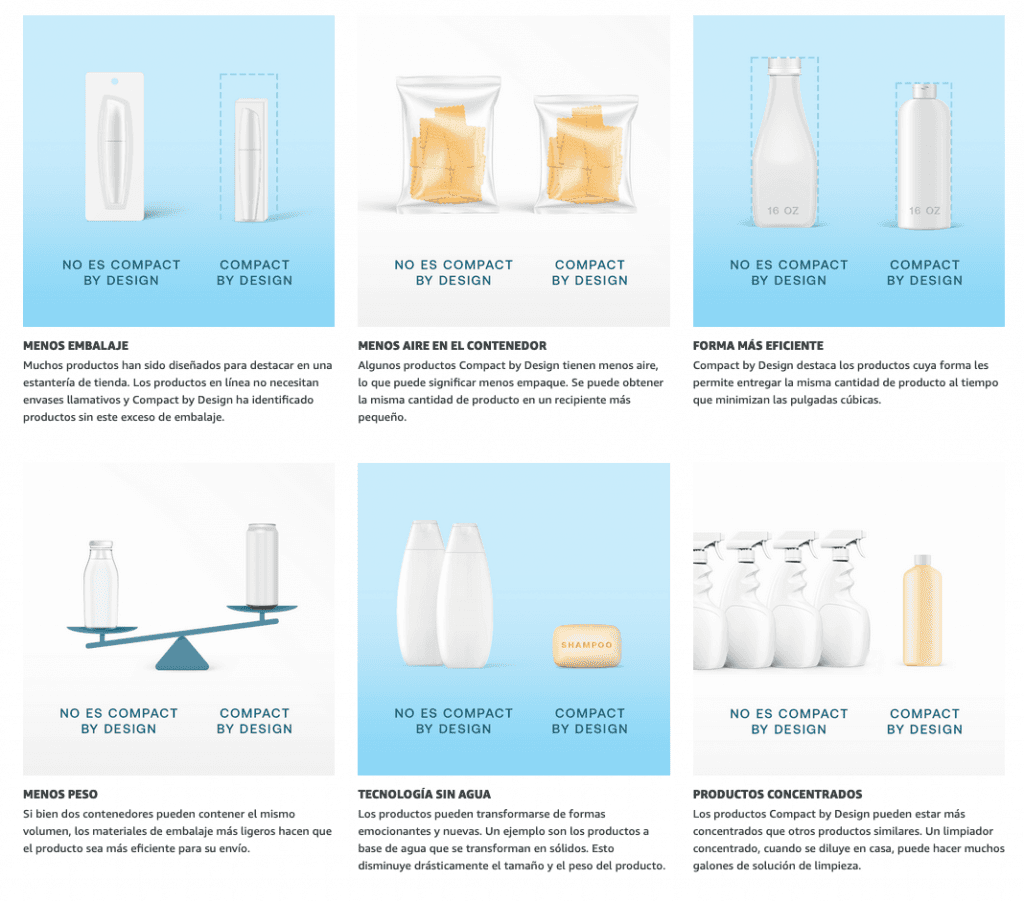 NO ES COMPACT BY DESIGN

COMPACT BY DESIGN

MENOS EMBALAJE

Muchos productos han sido diseñados para destacar en una estantería de tienda. Los productos en línea no necesitan envases llamativos y Compact by Design ha identificado productos sin este exceso de embalaje.

NO ES COMPACT BY DESIGN

COMPACT BY DESIGN

MENOS AIRE EN EL CONTENEDOR

Algunos productos Compact by Design tienen menos aire, lo que puede significar menos empaque. Se puede obtener la misma cantidad de producto en un recipiente más pequeño.

16 OZ

16 OZ

NO ES COMPACT BY DESIGN

COMPACT BY DESIGN

FORMA MÁS EFICIENTE

Compact by Design destaca los productos cuya forma les permite entregar la misma cantidad de producto al tiempo que minimizan las pulgadas cúbicas.

NO ES COMPACT BY DESIGN

COMPACT BY DESIGN

MENOS PESO

Si bien dos contenedores pueden contener el mismo volumen, los materiales de embalaje más ligeros hacen que el producto sea más eficiente para su envío.

SHAMPOO

NO ES COMPACT BY DESIGN

COMPACT BY DESIGN

TECNOLOGÍA SIN AGUA

Los productos pueden transformarse de formas emocionantes y nuevas. Un ejemplo son los productos a base de agua que se transforman en sólidos. Esto disminuye drásticamente el tamaño y el peso del producto.

NO ES COMPACT BY DESIGN

COMPACT BY DESIGN

PRODUCTOS CONCENTRADOS

Los productos Compact by Design pueden estar más concentrados que otros productos similares. Un limpiador concentrado, cuando se diluye en casa, puede hacer muchos galones de solución de limpieza.